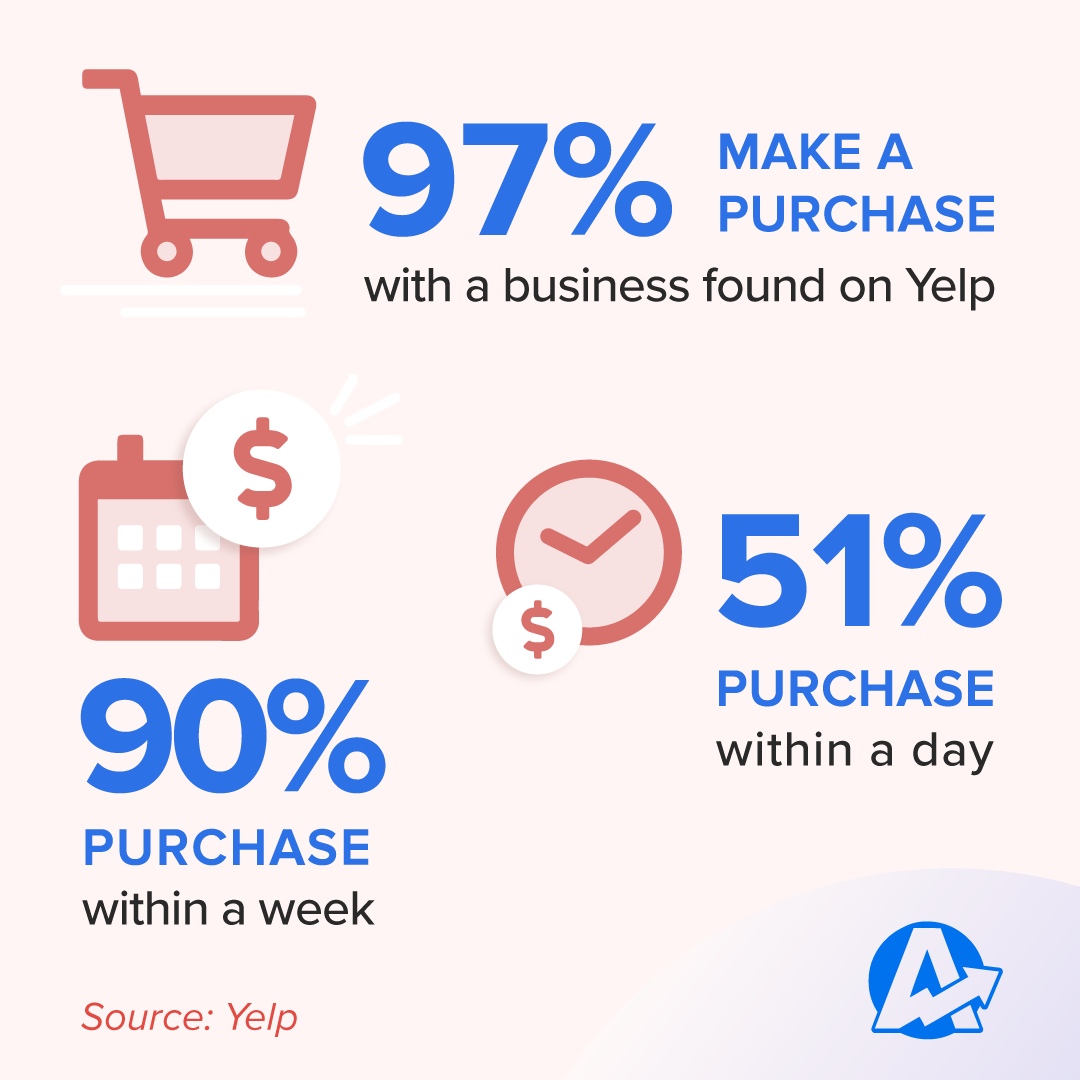 97% MAKE A PURCHASE
with a business found on Yelp

$

$

51%
PURCHASE
within a day

90%
PURCHASE
within a week

Source: Yelp