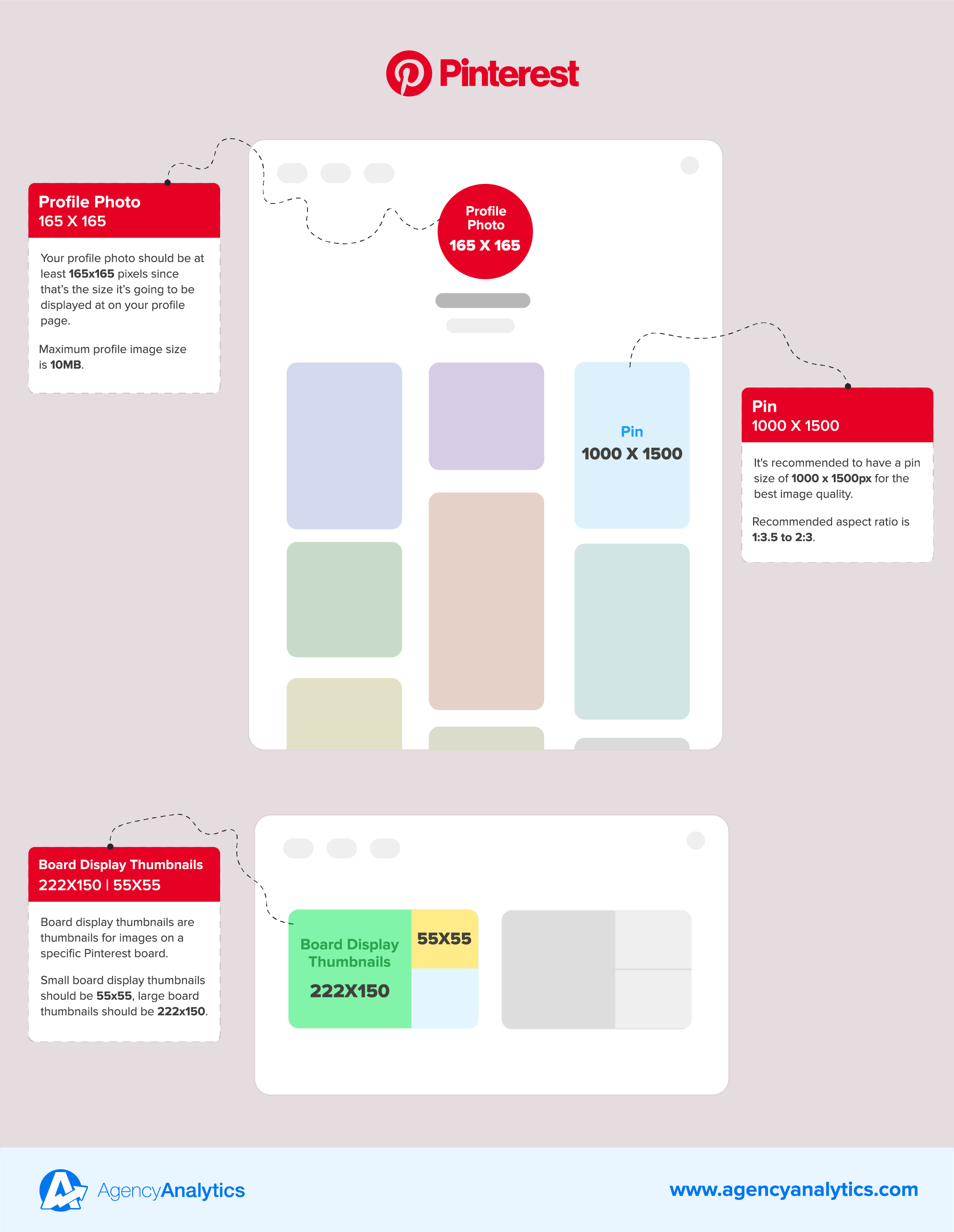 Pinterest

Profile Photo
165 X 165

Your profile photo should be at least 165x165 pixels since that's the size it's going to be displayed at on your profile page.

Maximum profile image size is 10MB.

Profile Photo
165 X 165

Pin
1000 X 1500

Pin
1000 X 1500

It's recommended to have a pin size of 1000 x 1500px for the best image quality.

Recommended aspect ratio is 1:3.5 to 2:3.

Board Display Thumbnails
222X150 | 55X55

Board display thumbnails are thumbnails for images on a specific Pinterest board.

Small board display thumbnails should be 55x55, large board thumbnails should be 222x150.

Board Display Thumbnails
222X150

55X55

AgencyAnalytics

www.agencyanalytics.com